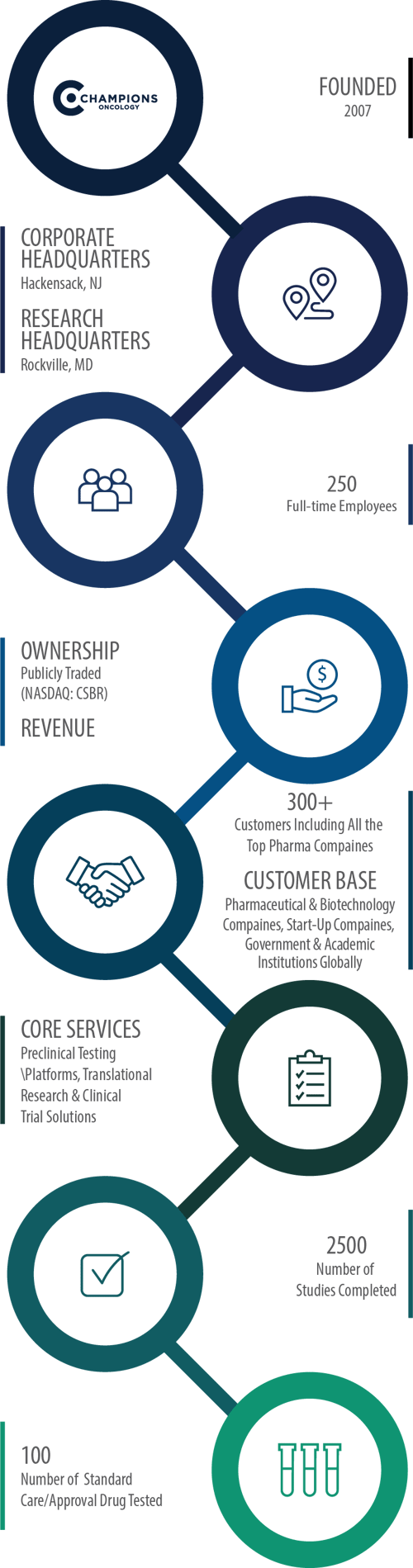 CHAMPIONS ONCOLOGY

FOUNDED
2007

CORPORATE HEADQUARTERS
Hackensack, NJ

RESEARCH HEADQUARTERS
Rockville, MD

250
Full-time Employees

OWNERSHIP
Publicly Traded
(NASDAQ: CSBR)

REVENUE

300+
Customers Including All the Top Pharma Compaines

CUSTOMER BASE
Pharmaceutical & Biotechnology Compaines, Start-Up Compaines, Government & Academic Institutions Globally

CORE SERVICES
Preclinical Testing \Platforms, Translational Research & Clinical Trial Solutions

2500
Number of Studies Completed

100
Number of Standard Care/Approval Drug Tested